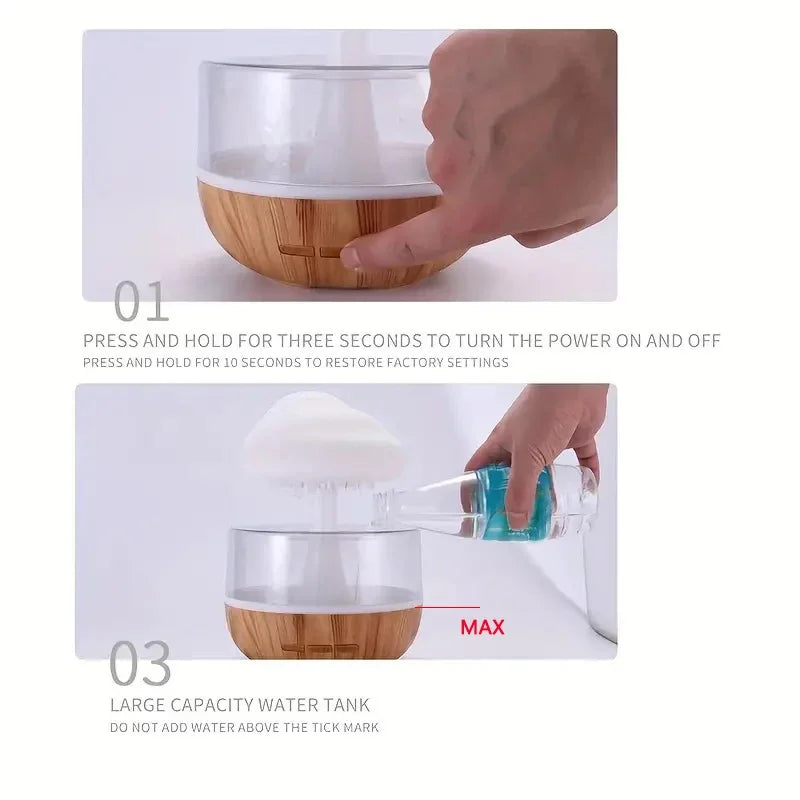 01

PRESS AND HOLD FOR THREE SECONDS TO TURN THE POWER ON AND OFF

PRESS AND HOLD FOR 10 SECONDS TO RESTORE FACTORY SETTINGS

MAX

03

LARGE CAPACITY WATER TANK

DO NOT ADD WATER ABOVE THE TICK MARK